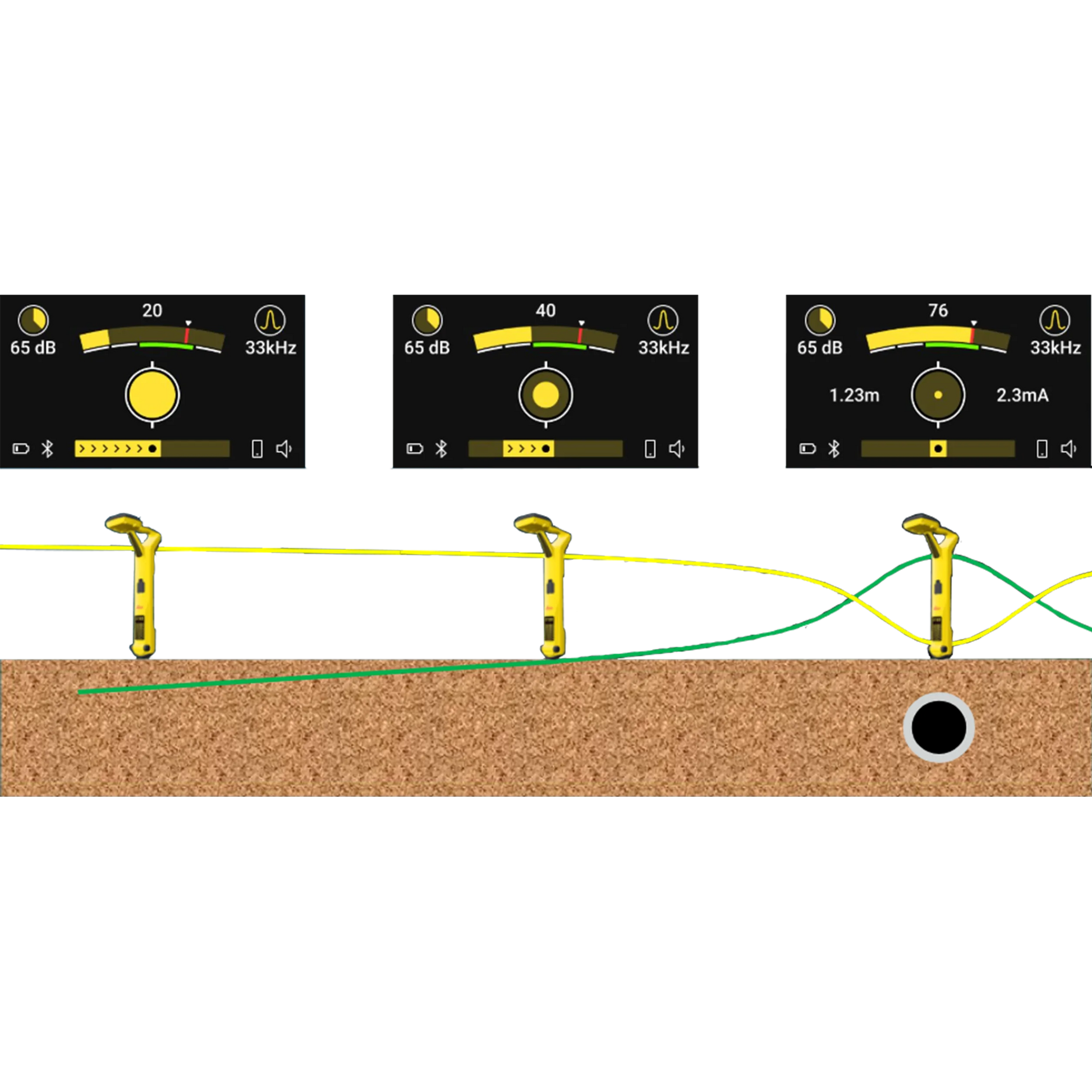 20
65 dB
33kHz

40
65 dB
33kHz

76
65 dB
33kHz
1.23m
2.3mA