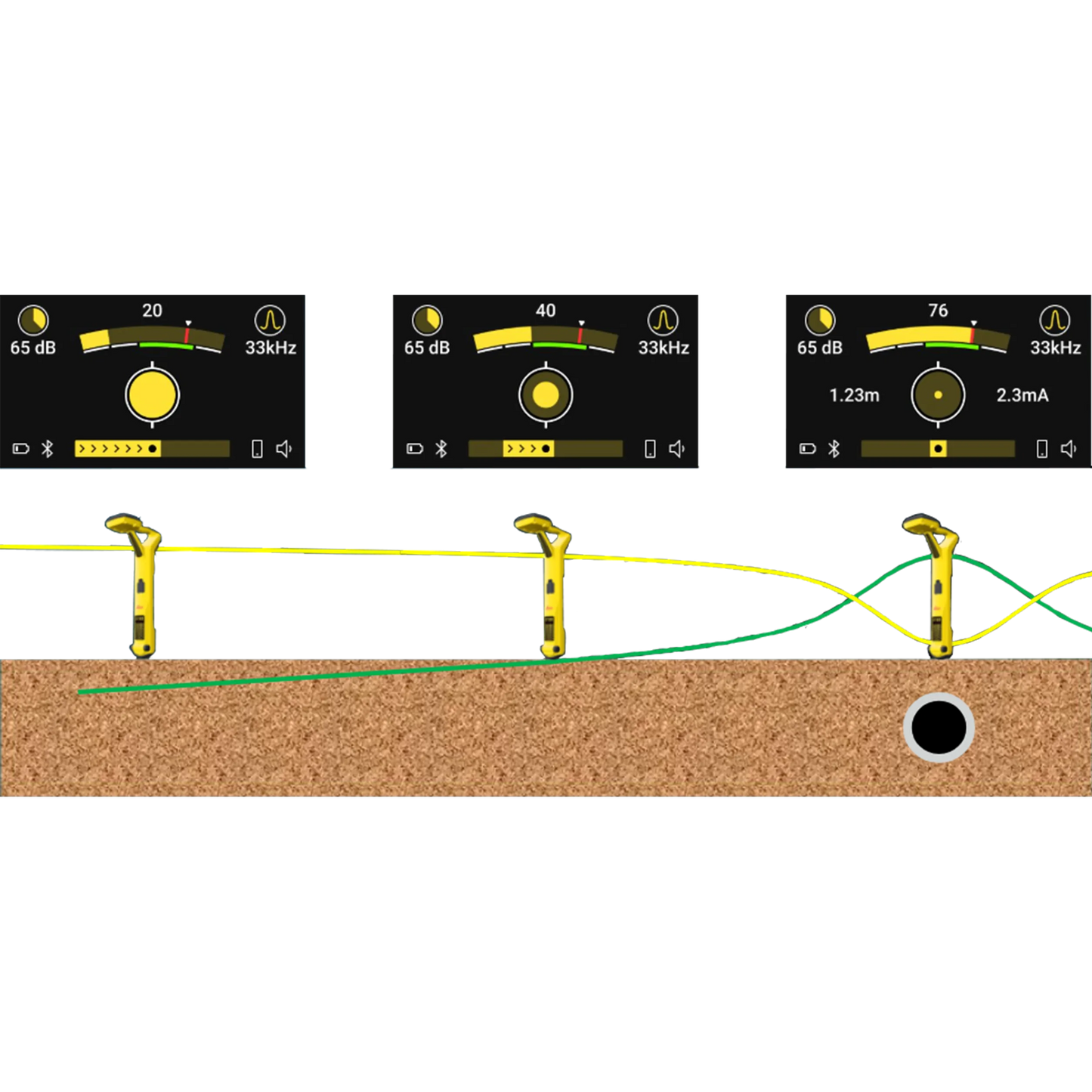 20
65 dB
33kHz

40
65 dB
33kHz

76
65 dB
33kHz
1.23m
2.3mA